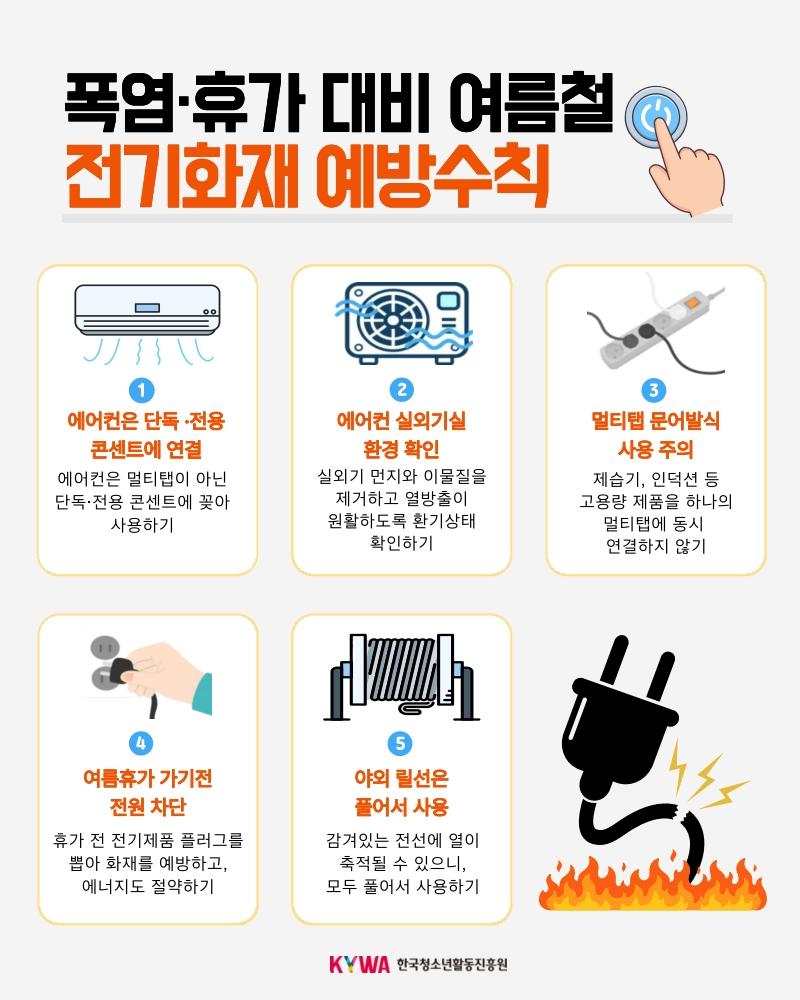 폭염·휴가 대비 여름철
전기화재 예방수칙

1
에어컨은 단독 ·전용 콘센트에 연결
에어컨은 멀티탭이 아닌 단독·전용 콘센트에 꽂아 사용하기

2
에어컨 실외기실 환경 확인
실외기 먼지와 이물질을 제거하고 열방출이 원활하도록 환기상태 확인하기

3
멀티탭 문어발식 사용 주의
제습기, 인덕션 등 고용량 제품을 하나의 멀티탭에 동시 연결하지 않기

4
여름휴가 가기전 전원 차단
휴가 전 전기제품 플러그를 뽑아 화재를 예방하고, 에너지도 절약하기

5
야외 릴선은 풀어서 사용
감겨있는 전선에 열이 축적될 수 있으니, 모두 풀어서 사용하기

KYWA 한국청소년활동진흥원